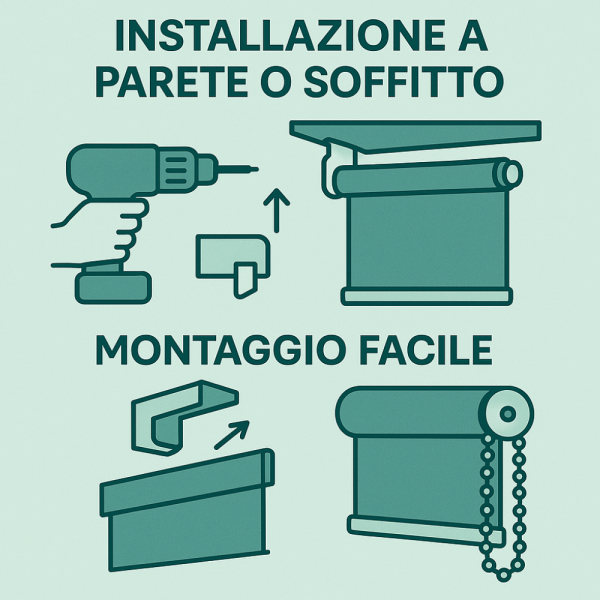 INSTALLAZIONE A PARETE O SOFFITTO

MONTAGGIO FACILE